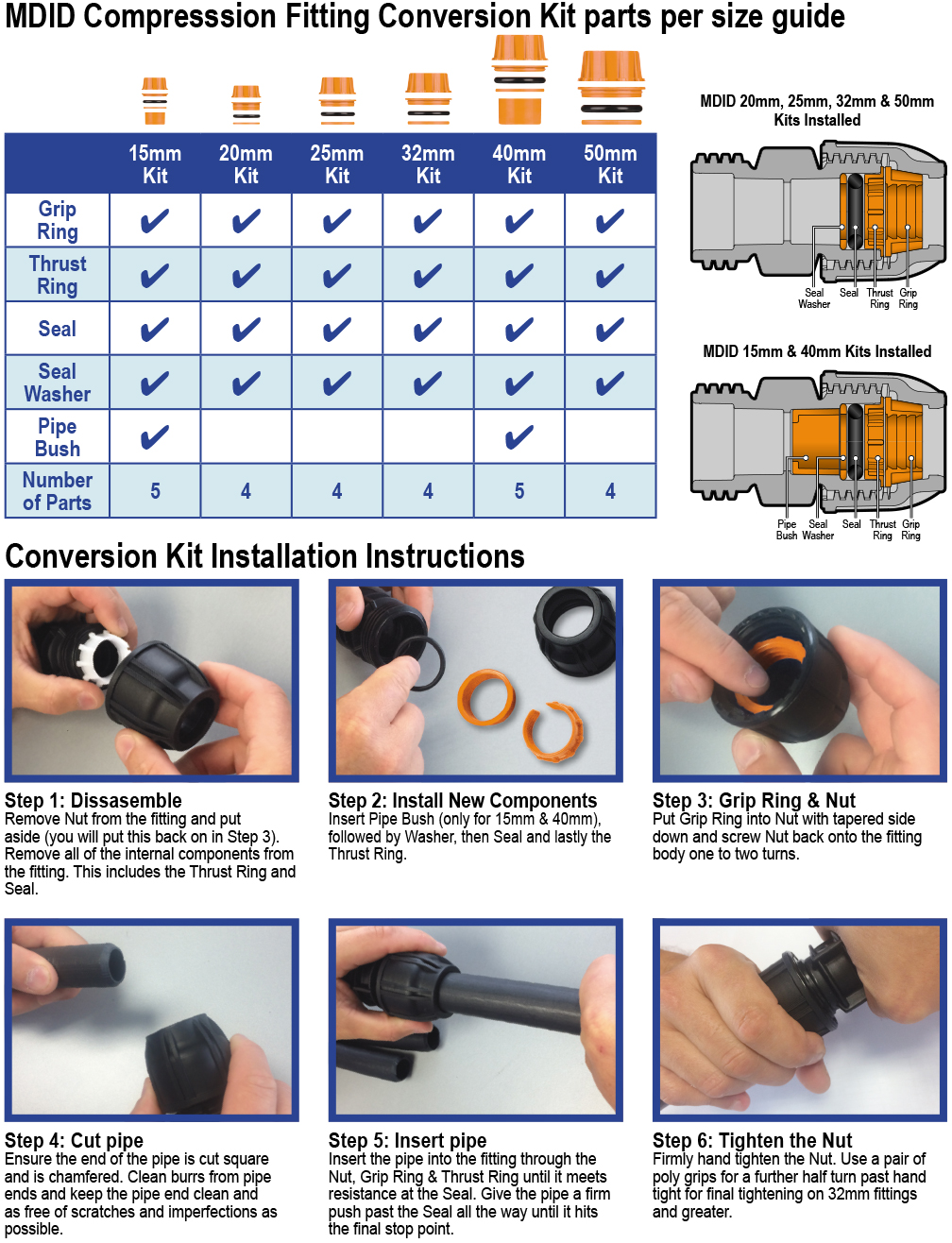 MDID Compresssion Fitting Conversion Kit parts per size guide

| | 15mm Kit | 20mm Kit | 25mm Kit | 32mm Kit | 40mm Kit | 50mm Kit |
|---|---|---|---|---|---|---|
| Grip Ring | ✔ | ✔ | ✔ | ✔ | ✔ | ✔ |
| Thrust Ring | ✔ | ✔ | ✔ | ✔ | ✔ | ✔ |
| Seal | ✔ | ✔ | ✔ | ✔ | ✔ | ✔ |
| Seal Washer | ✔ | ✔ | ✔ | ✔ | ✔ | ✔ |
| Pipe Bush | ✔ | | | | ✔ | |
| Number of Parts | 5 | 4 | 4 | 4 | 5 | 4 |

MDID 20mm, 25mm, 32mm & 50mm Kits Installed

Seal Washer Seal Thrust Ring Grip Ring

MDID 15mm & 40mm Kits Installed

Pipe Bush Seal Washer Seal Thrust Ring Grip Ring

Conversion Kit Installation Instructions

Step 1: Dissasemble
Remove Nut from the fitting and put aside (you will put this back on in Step 3). Remove all of the internal components from the fitting. This includes the Thrust Ring and Seal.

Step 2: Install New Components
Insert Pipe Bush (only for 15mm & 40mm), followed by Washer, then Seal and lastly the Thrust Ring.

Step 3: Grip Ring & Nut
Put Grip Ring into Nut with tapered side down and screw Nut back onto the fitting body one to two turns.

Step 4: Cut pipe
Ensure the end of the pipe is cut square and is chamfered. Clean burrs from pipe ends and keep the pipe end clean and as free of scratches and imperfections as possible.

Step 5: Insert pipe
Insert the pipe into the fitting through the Nut, Grip Ring & Thrust Ring until it meets resistance at the Seal. Give the pipe a firm push past the Seal all the way until it hits the final stop point.

Step 6: Tighten the Nut
Firmly hand tighten the Nut. Use a pair of poly grips for a further half turn past hand tight for final tightening on 32mm fittings and greater.